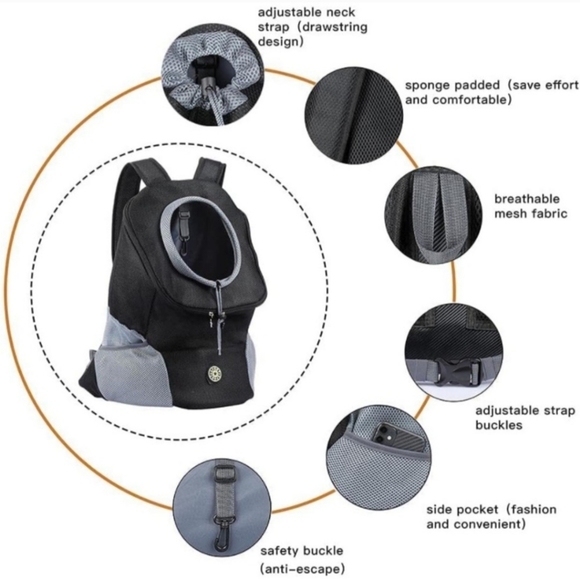 adjustable neck strap (drawstring design)

sponge padded (save effort and comfortable)

breathable mesh fabric

adjustable strap buckles

side pocket (fashion and convenient)

safety buckle (anti-escape)